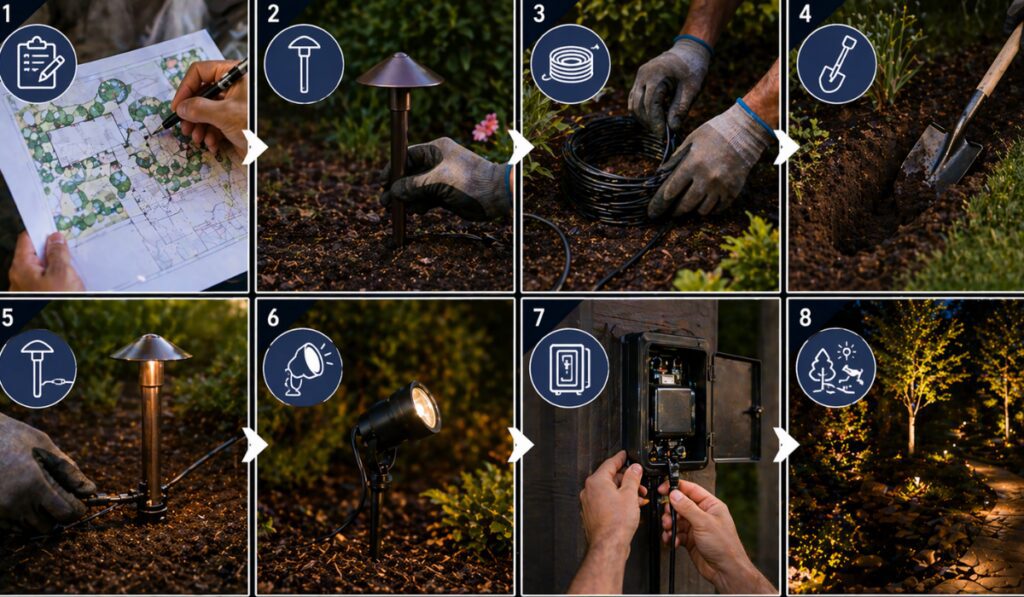 1

2

3

4

5

6

7

8