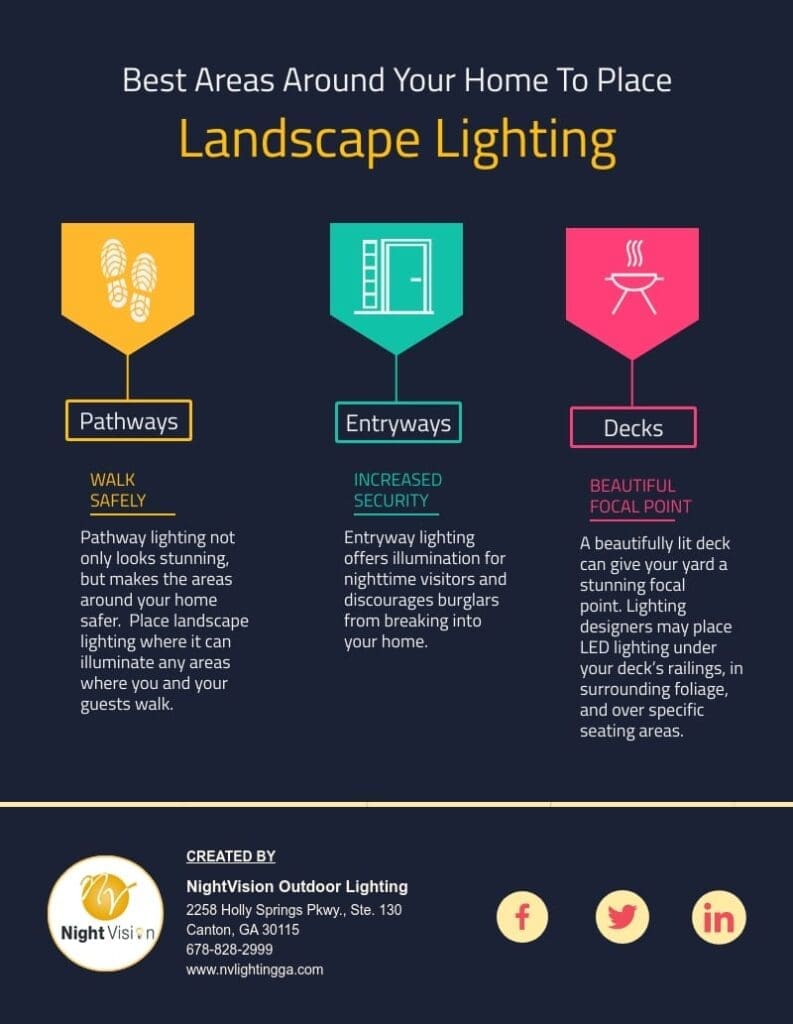 Best Areas Around Your Home To Place

Landscape Lighting

Pathways

WALK SAFELY

Pathway lighting not only looks stunning, but makes the areas around your home safer. Place landscape lighting where it can illuminate any areas where you and your guests walk.

Entryways

INCREASED SECURITY

Entryway lighting offers illumination for nighttime visitors and discourages burglars from breaking into your home.

Decks

BEAUTIFUL FOCAL POINT

A beautifully lit deck can give your yard a stunning focal point. Lighting designers may place LED lighting under your deck's railings, in surrounding foliage, and over specific seating areas.

NV
Night Vision

CREATED BY

NightVision Outdoor Lighting
2258 Holly Springs Pkwy., Ste. 130
Canton, GA 30115
678-828-2999
www.nvlightingga.com

f

in